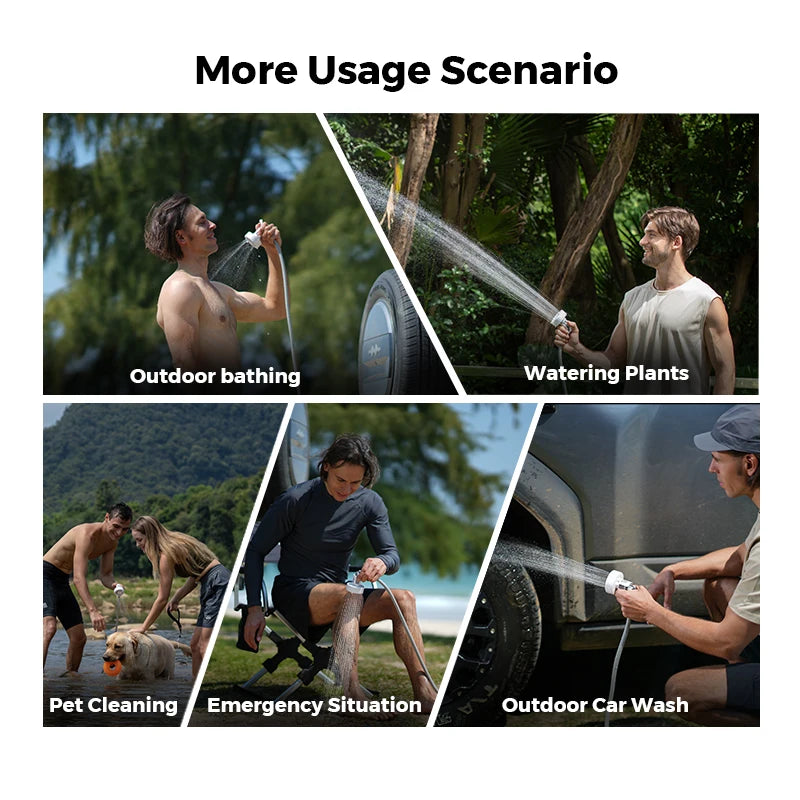 More Usage Scenario

Outdoor bathing

Watering Plants

Pet Cleaning

Emergency Situation

Outdoor Car Wash